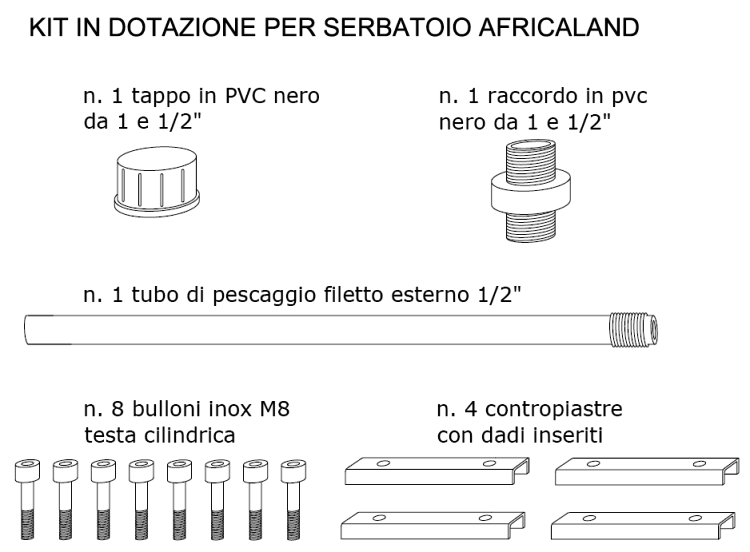 KIT IN DOTAZIONE PER SERBATOIO AFRICALAND

n. 1 tappo in PVC nero da 1 e 1/2"

n. 1 raccordo in pvc nero da 1 e 1/2"

n. 1 tubo di pescaggio filetto esterno 1/2"

n. 8 bulloni inox M8 testa cilindrica

n. 4 contropiastre con dadi inseriti